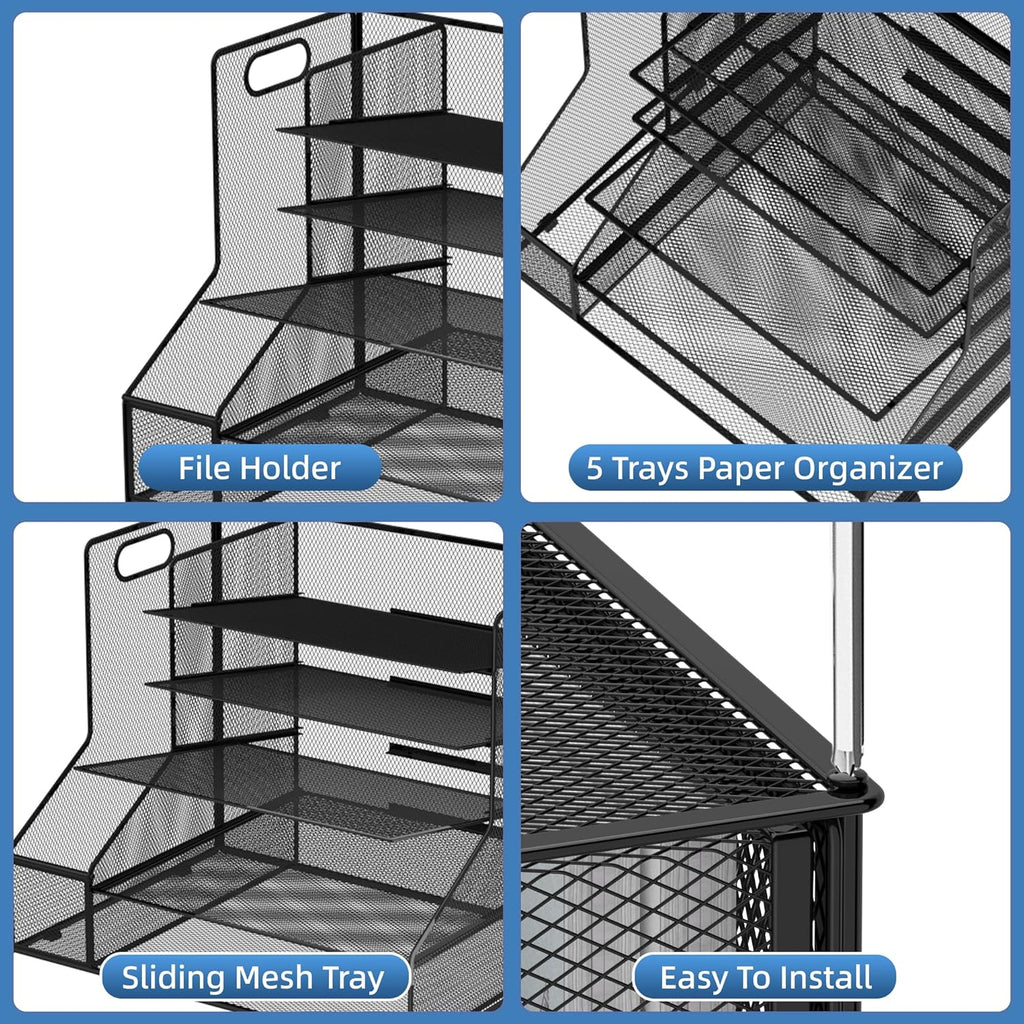 File Holder

5 Trays Paper Organizer

Sliding Mesh Tray

Easy To Install